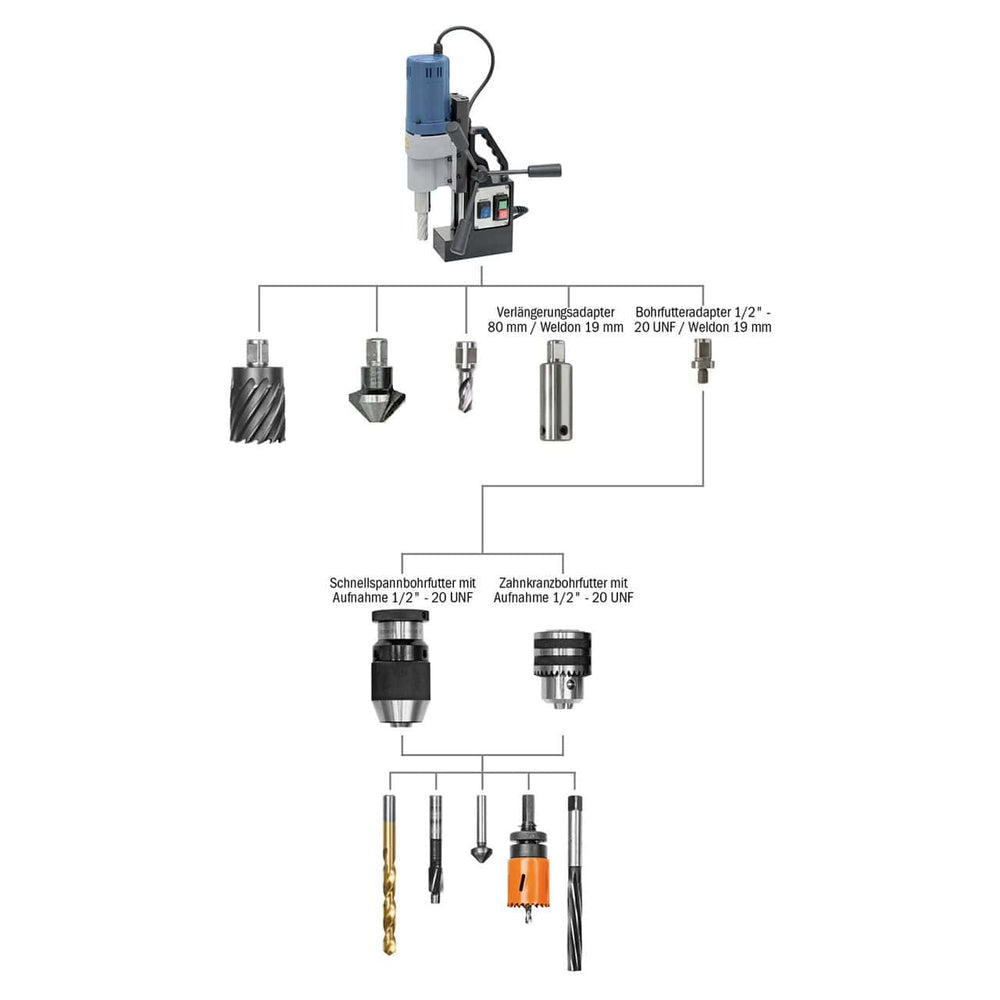 Verlängerungsadapter 80 mm / Weldon 19 mm

Bohrfutteradapter 1/2" - 20 UNF / Weldon 19 mm

Schnellspannbohrfutter mit Aufnahme 1/2" - 20 UNF

Zahnkranzbohrfutter mit Aufnahme 1/2" - 20 UNF